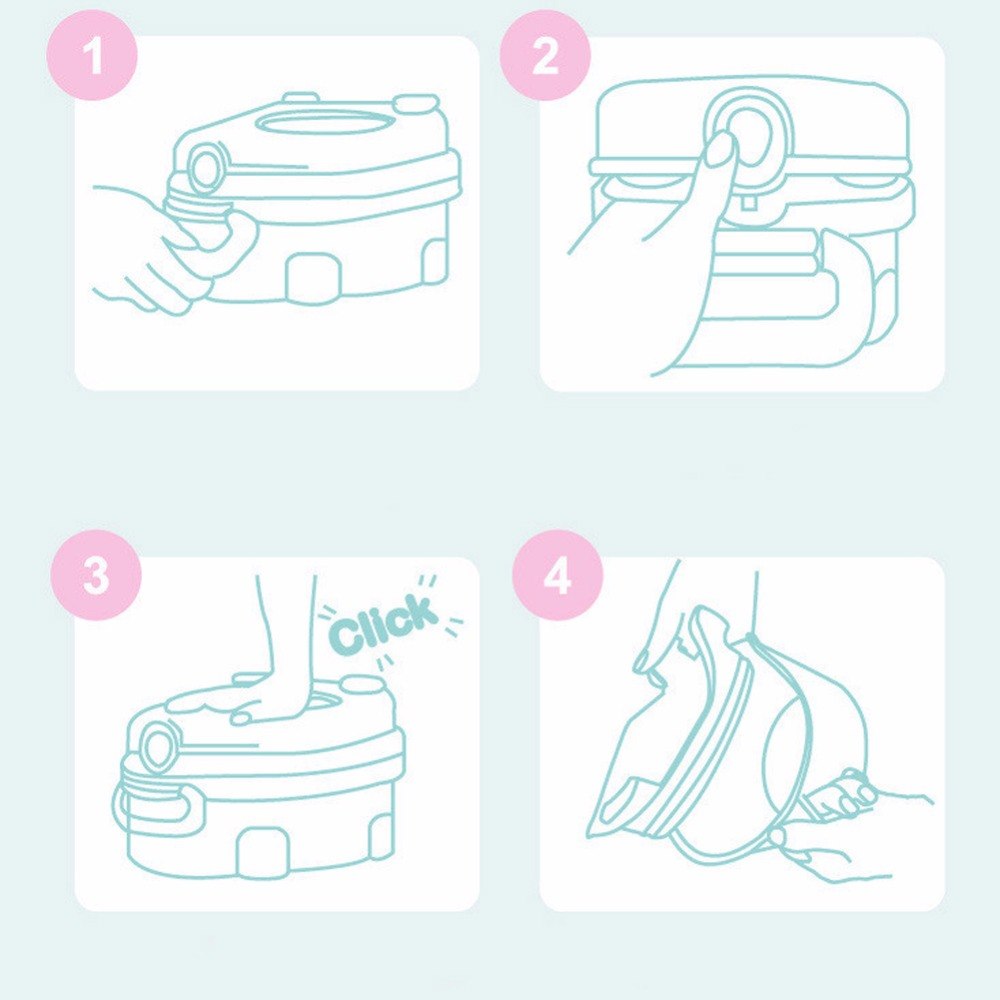 1

2

3

Click

4